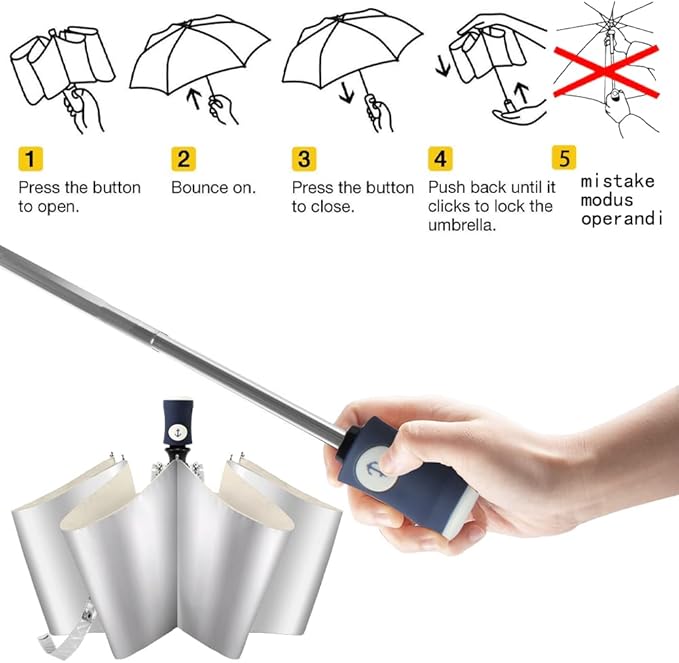 1
Press the button to open.

2
Bounce on.

3
Press the button to close.

4
Push back until it clicks to lock the umbrella.

5
mistake modus operandi