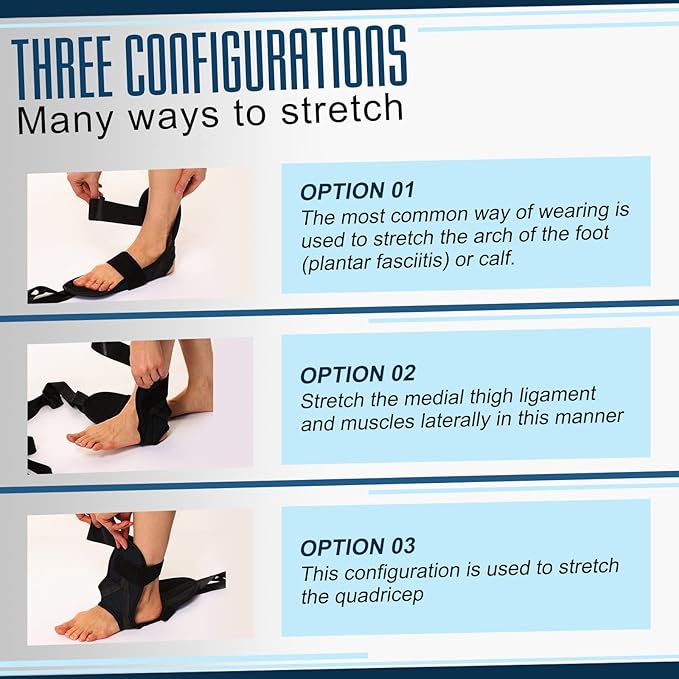 THREE CONFIGURATIONS
Many ways to stretch

OPTION 01
The most common way of wearing is used to stretch the arch of the foot (plantar fasciitis) or calf.

OPTION 02
Stretch the medial thigh ligament and muscles laterally in this manner

OPTION 03
This configuration is used to stretch the quadricep