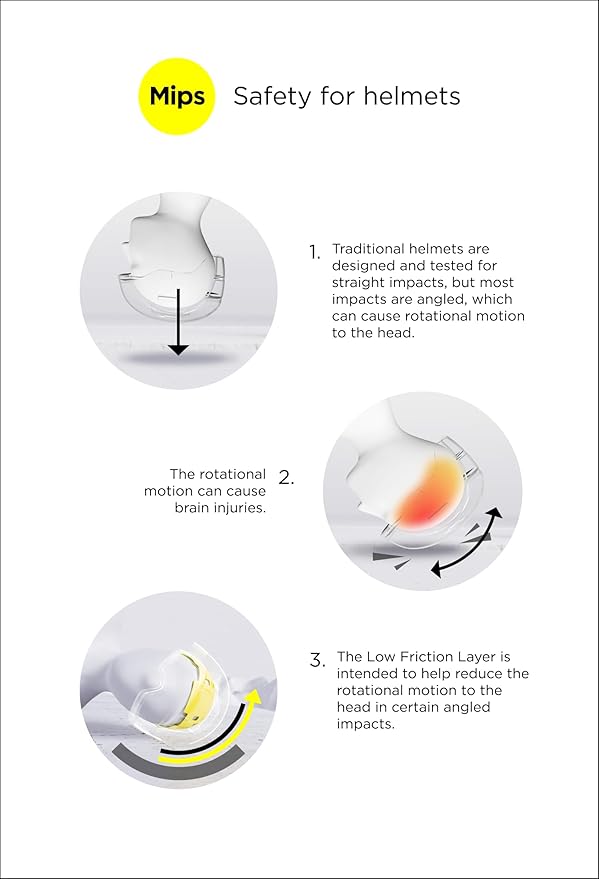 Mips Safety for helmets

1. Traditional helmets are designed and tested for straight impacts, but most impacts are angled, which can cause rotational motion to the head.

The rotational motion can cause brain injuries. 2.

3. The Low Friction Layer is intended to help reduce the rotational motion to the head in certain angled impacts.