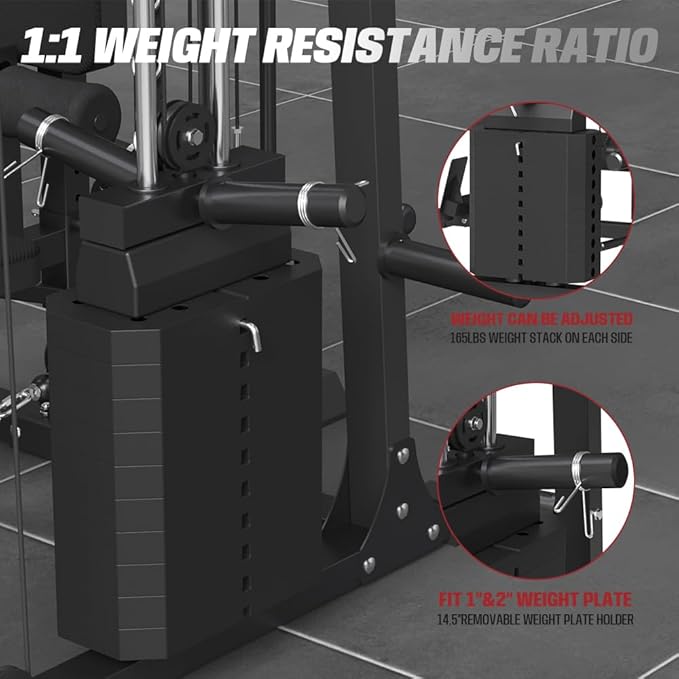 1:1 WEIGHT RESISTANCE RATIO

WEIGHT CAN BE ADJUSTED
165LBS WEIGHT STACK ON EACH SIDE

FIT 1"&2" WEIGHT PLATE
14.5"REMOVABLE WEIGHT PLATE HOLDER