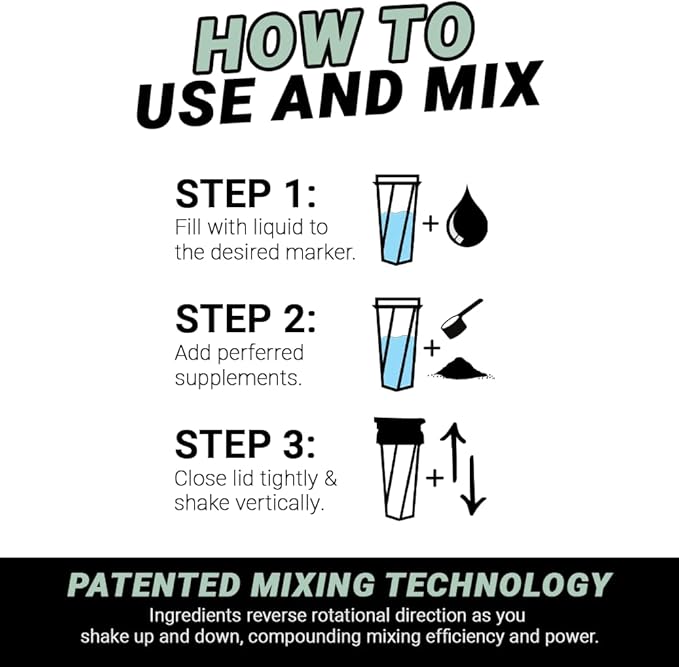 HOW TO
USE AND MIX

STEP 1:
Fill with liquid to the desired marker.

+

STEP 2:
Add perferred supplements.

+

STEP 3:
Close lid tightly & shake vertically.

+

PATENTED MIXING TECHNOLOGY
Ingredients reverse rotational direction as you shake up and down, compounding mixing efficiency and power.