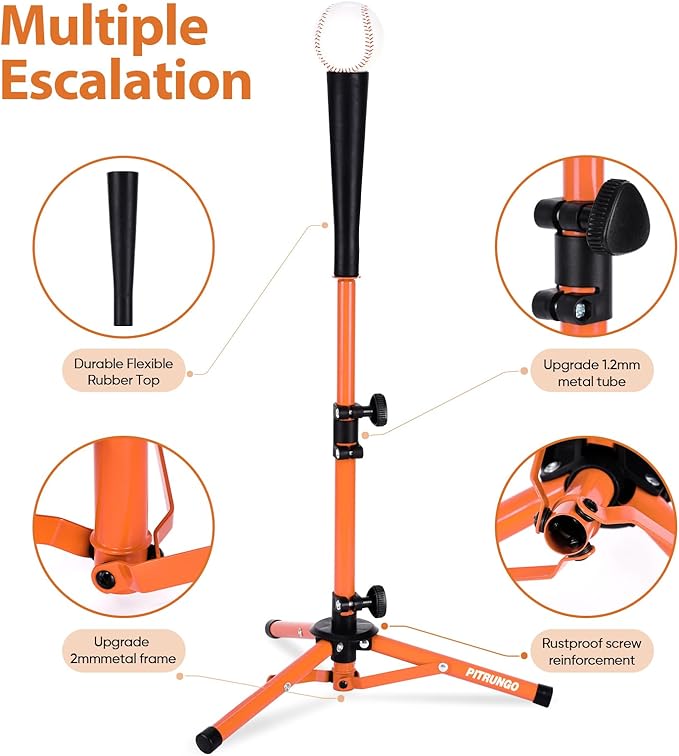 Multiple Escalation

Durable Flexible Rubber Top

Upgrade 1.2mm metal tube

Upgrade 2mmmetal frame

Rustproof screw reinforcement

PITRUNGO