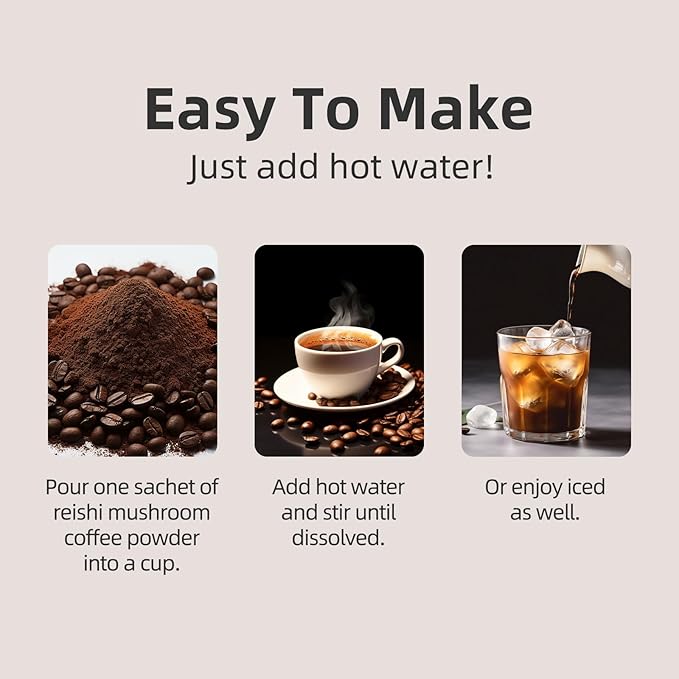 Easy To Make
Just add hot water!

Pour one sachet of reishi mushroom coffee powder into a cup.

Add hot water and stir until dissolved.

Or enjoy iced as well.