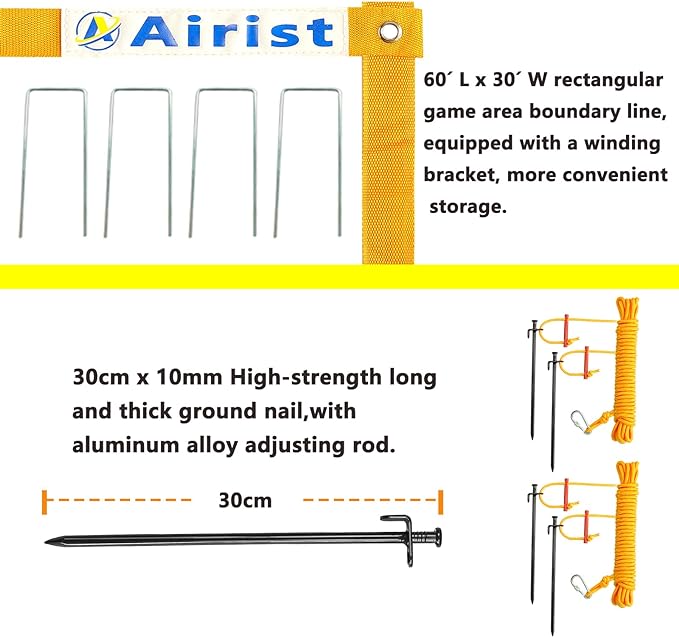 Airist

60´ L x 30´ W rectangular game area boundary line, equipped with a winding bracket, more convenient storage.

30cm x 10mm High-strength long and thick ground nail,with aluminum alloy adjusting rod.

30cm