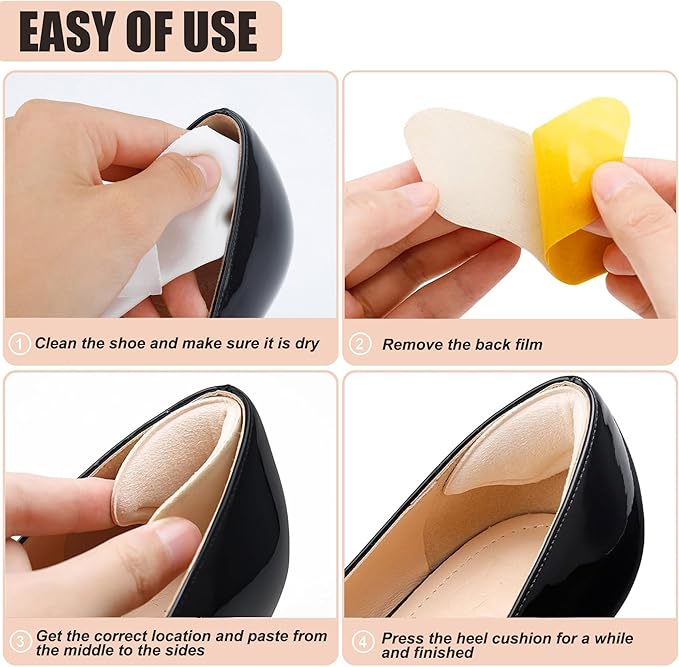 EASY OF USE

1 Clean the shoe and make sure it is dry

2 Remove the back film

3 Get the correct location and paste from the middle to the sides

4 Press the heel cushion for a while and finished