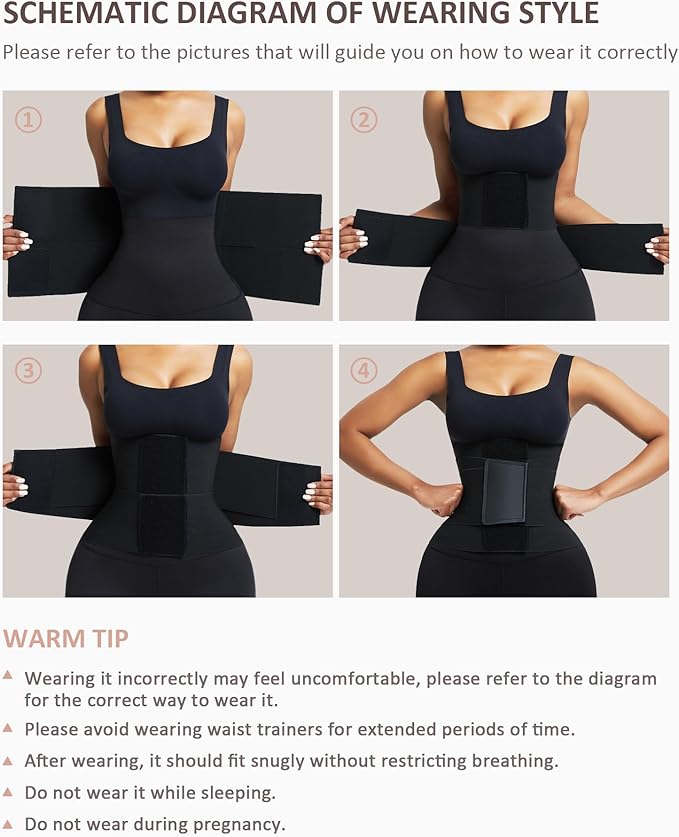 SCHEMATIC DIAGRAM OF WEARING STYLE

Please refer to the pictures that will guide you on how to wear it correctly

①

②

③

④

WARM TIP

▲ Wearing it incorrectly may feel uncomfortable, please refer to the diagram for the correct way to wear it.

▲ Please avoid wearing waist trainers for extended periods of time.

▲ After wearing, it should fit snugly without restricting breathing.

▲ Do not wear it while sleeping.

▲ Do not wear during pregnancy.