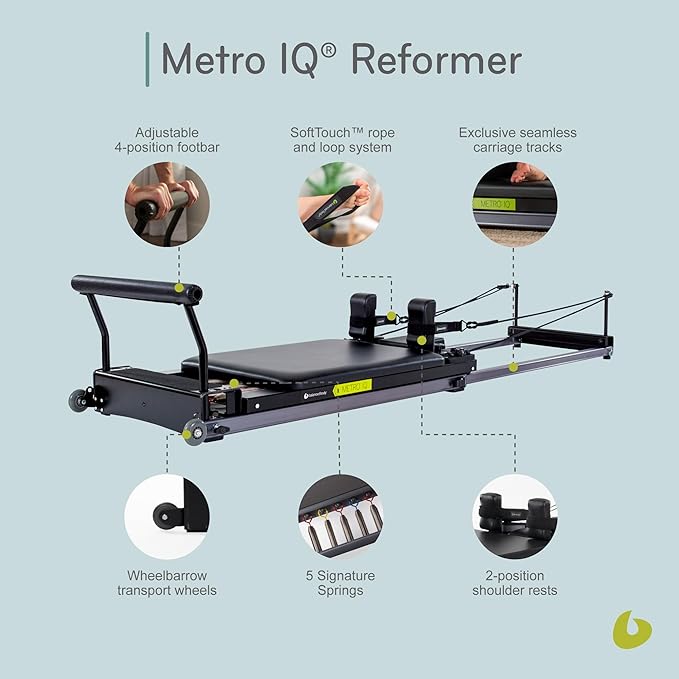 Metro IQ® Reformer

Adjustable 4-position footbar

SoftTouch™ rope and loop system

Exclusive seamless carriage tracks

METRO IQ

balancedbody

METRO IQ

Wheelbarrow transport wheels

5 Signature Springs

2-position shoulder rests