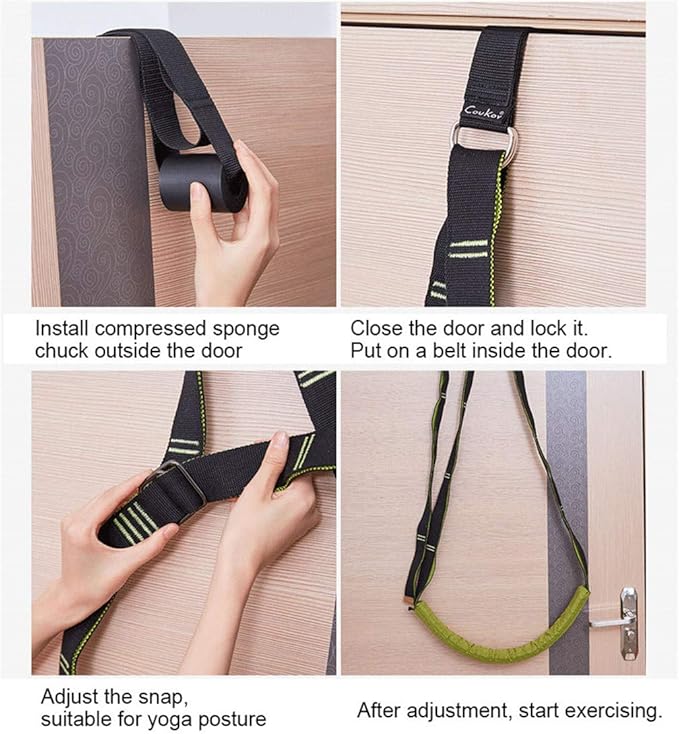 Couko

Install compressed sponge chuck outside the door

Close the door and lock it.
Put on a belt inside the door.

Adjust the snap, suitable for yoga posture

After adjustment, start exercising.