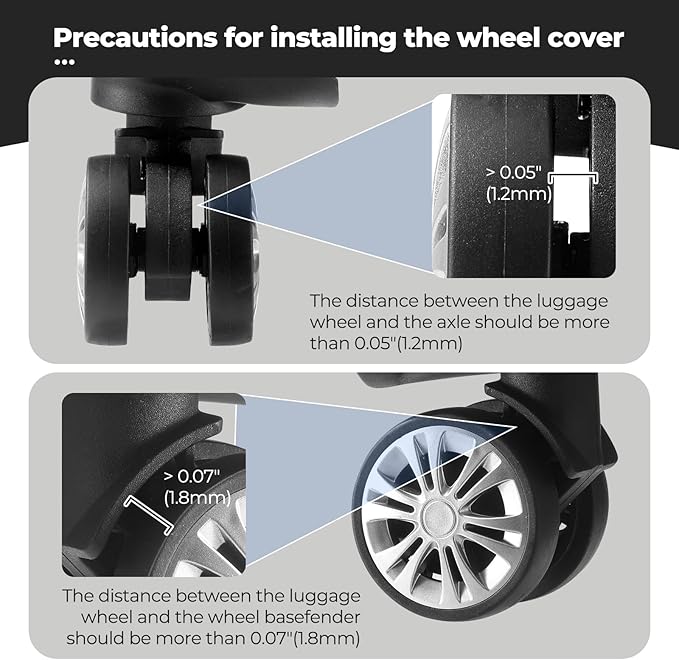 Precautions for installing the wheel cover

...

> 0.05"
(1.2mm)

The distance between the luggage wheel and the axle should be more than 0.05"(1.2mm)

> 0.07"
(1.8mm)

The distance between the luggage wheel and the wheel basefender should be more than 0.07"(1.8mm)