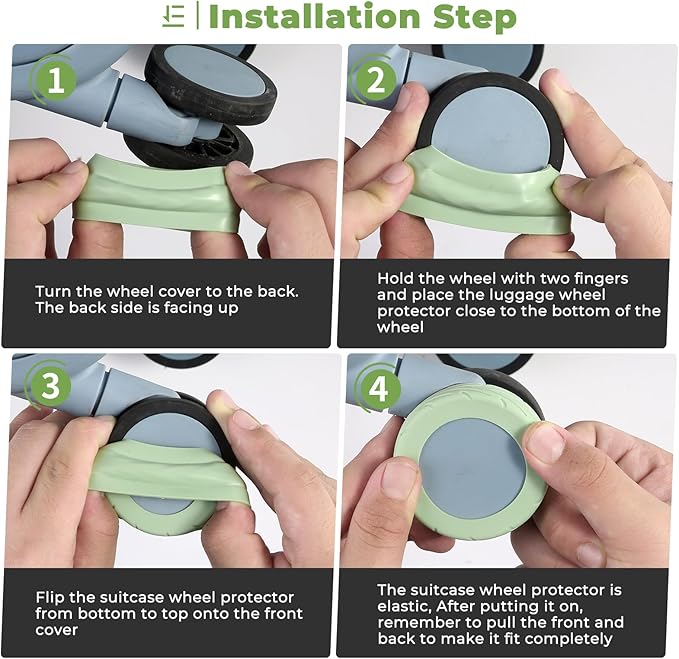 Installation Step

1

Turn the wheel cover to the back. The back side is facing up

2

Hold the wheel with two fingers and place the luggage wheel protector close to the bottom of the wheel

3

Flip the suitcase wheel protector from bottom to top onto the front cover

4

The suitcase wheel protector is elastic, After putting it on, remember to pull the front and back to make it fit completely