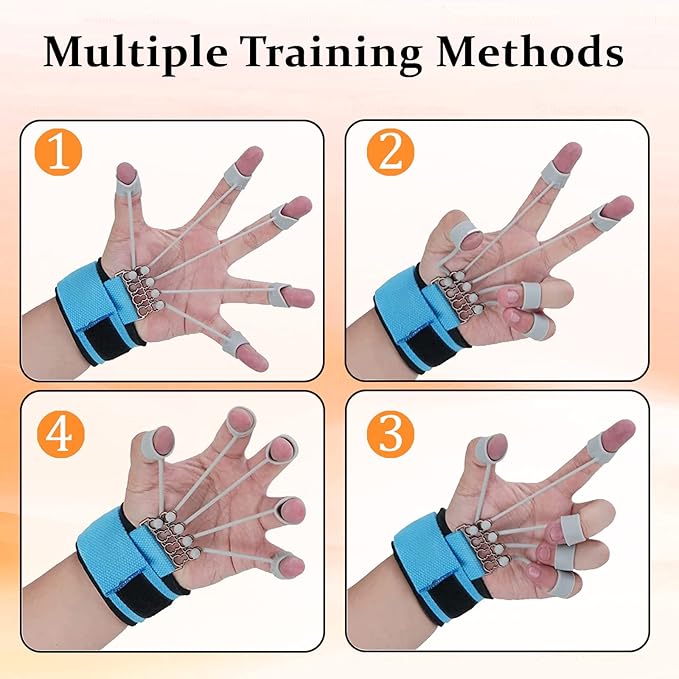 Multiple Training Methods

1

2

4

3