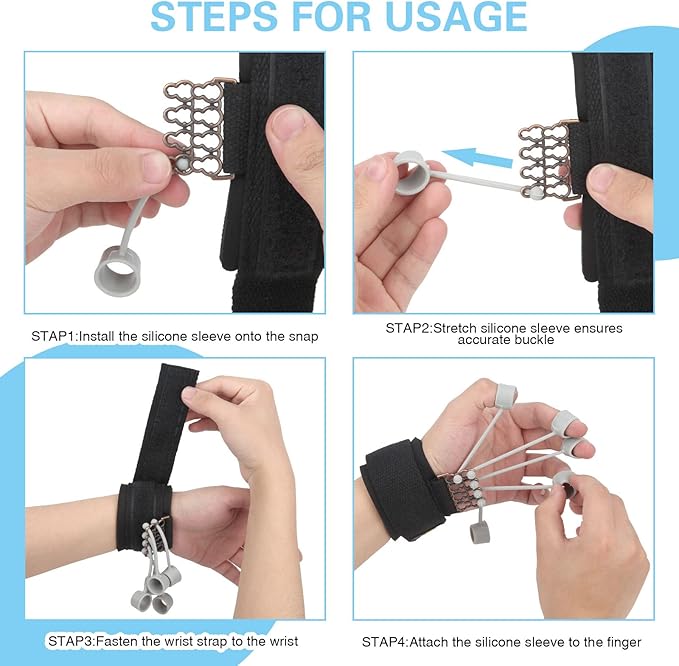 STEPS FOR USAGE

STAP1:Install the silicone sleeve onto the snap

STAP2:Stretch silicone sleeve ensures accurate buckle

STAP3:Fasten the wrist strap to the wrist

STAP4:Attach the silicone sleeve to the finger