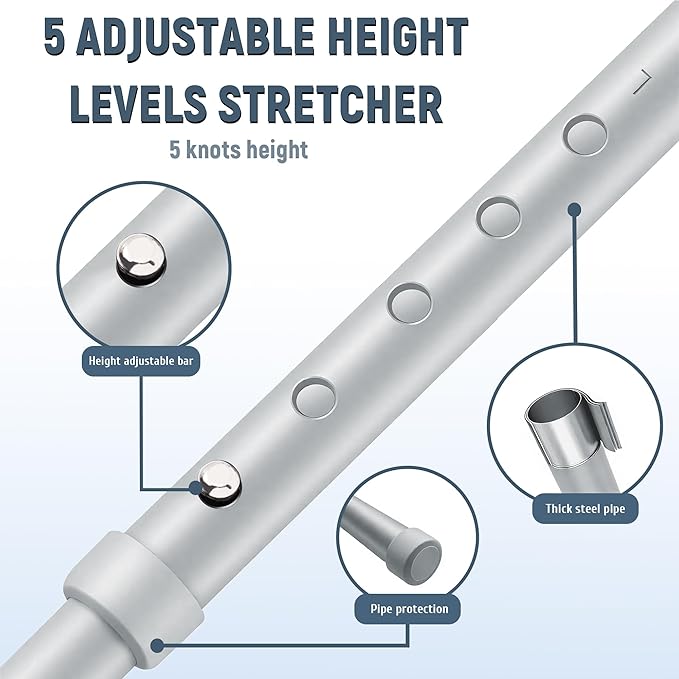 5 ADJUSTABLE HEIGHT LEVELS STRETCHER

5 knots height

Height adjustable bar

Thick steel pipe

Pipe protection