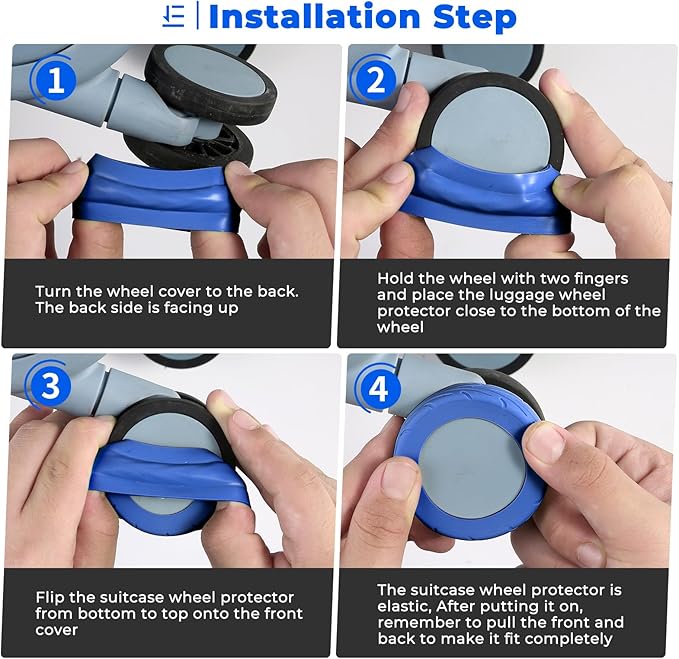 Installation Step

1

Turn the wheel cover to the back. The back side is facing up

2

Hold the wheel with two fingers and place the luggage wheel protector close to the bottom of the wheel

3

Flip the suitcase wheel protector from bottom to top onto the front cover

4

The suitcase wheel protector is elastic, After putting it on, remember to pull the front and back to make it fit completely