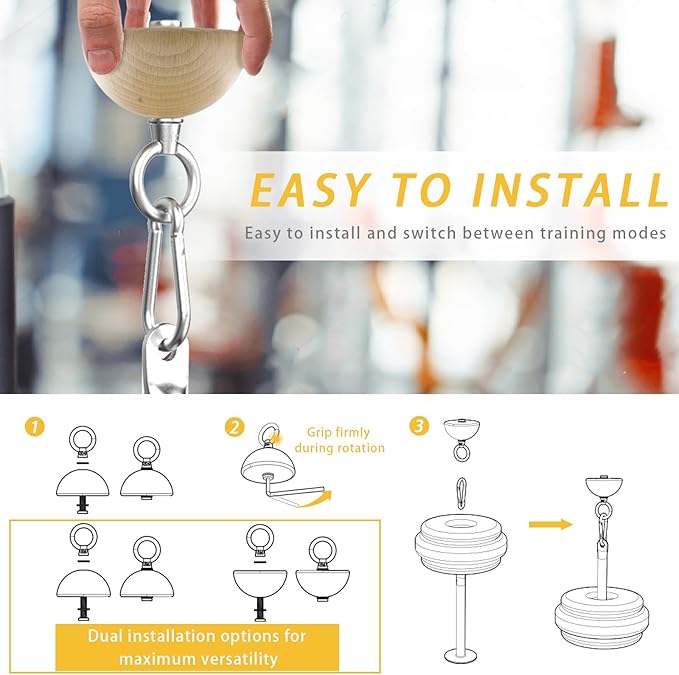 EASY TO INSTALL

Easy to install and switch between training modes

1

2

Grip firmly during rotation

3

Dual installation options for maximum versatility