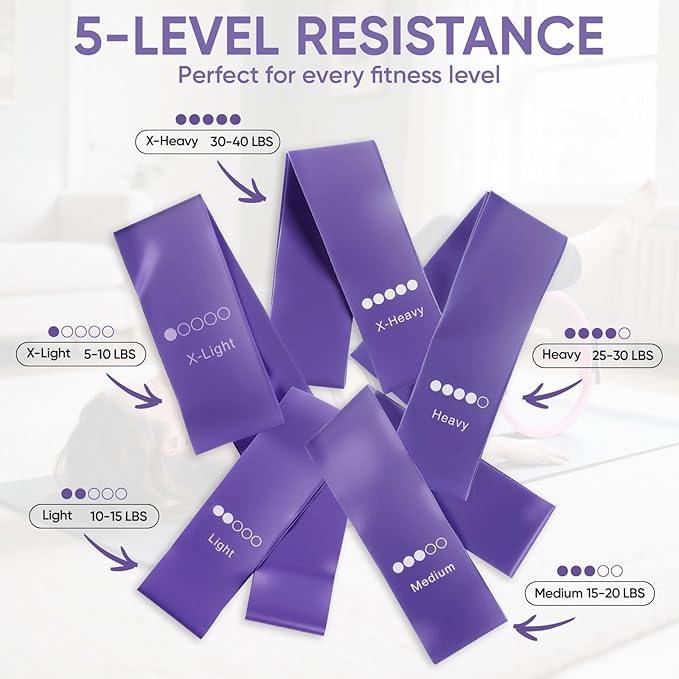 5-LEVEL RESISTANCE

Perfect for every fitness level

X-Heavy 30-40 LBS

X-Light 5-10 LBS

Heavy 25-30 LBS

Light 10-15 LBS

Medium 15-20 LBS

X-Light

X-Heavy

Heavy

Light

Medium