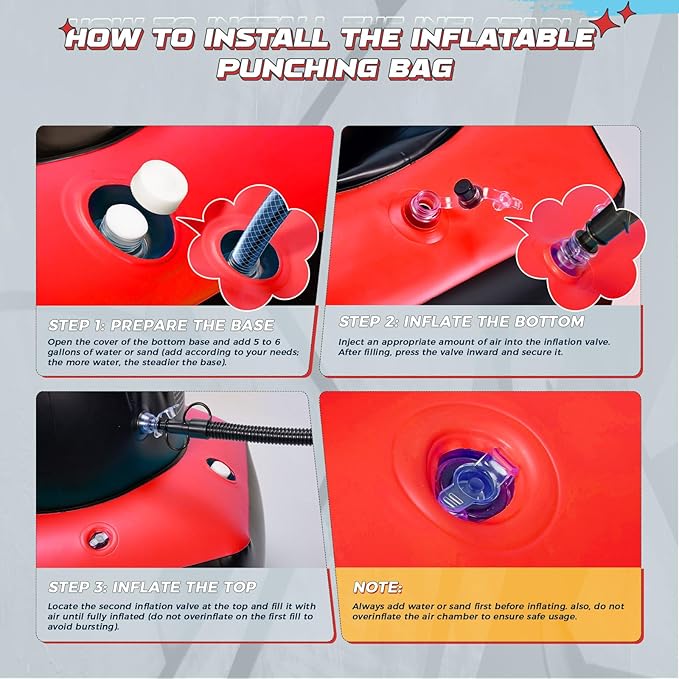 HOW TO INSTALL THE INFLATABLE PUNCHING BAG

STEP 1: PREPARE THE BASE

Open the cover of the bottom base and add 5 to 6 gallons of water or sand (add according to your needs; the more water, the steadier the base).

STEP 2: INFLATE THE BOTTOM

Inject an appropriate amount of air into the inflation valve. After filling, press the valve inward and secure it.

STEP 3: INFLATE THE TOP

Locate the second inflation valve at the top and fill it with air until fully inflated (do not overinflate on the first fill to avoid bursting).

NOTE:

Always add water or sand first before inflating. also, do not overinflate the air chamber to ensure safe usage.