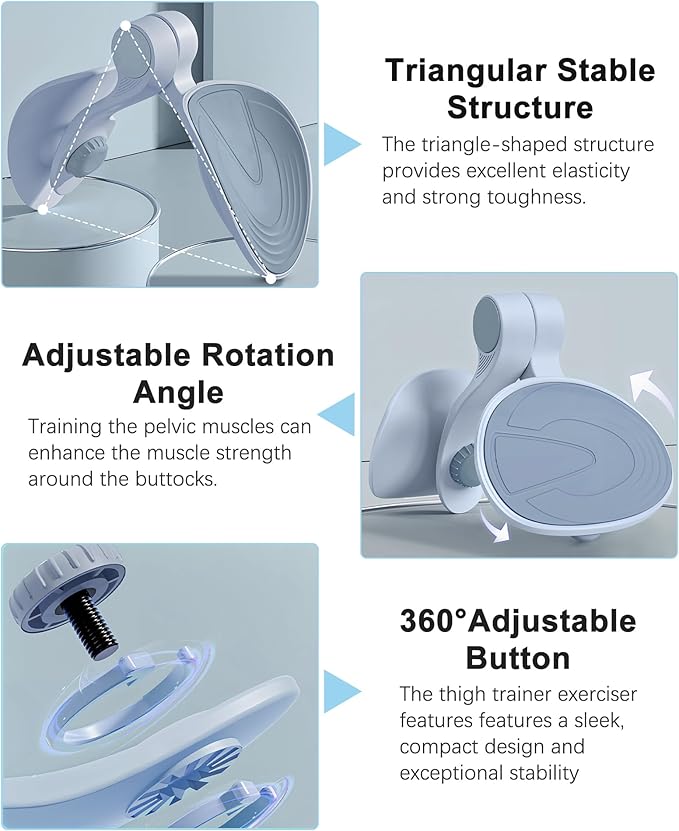 Triangular Stable Structure

The triangle-shaped structure provides excellent elasticity and strong toughness.

Adjustable Rotation Angle

Training the pelvic muscles can enhance the muscle strength around the buttocks.

360°Adjustable Button

The thigh trainer exerciser features features a sleek, compact design and exceptional stability