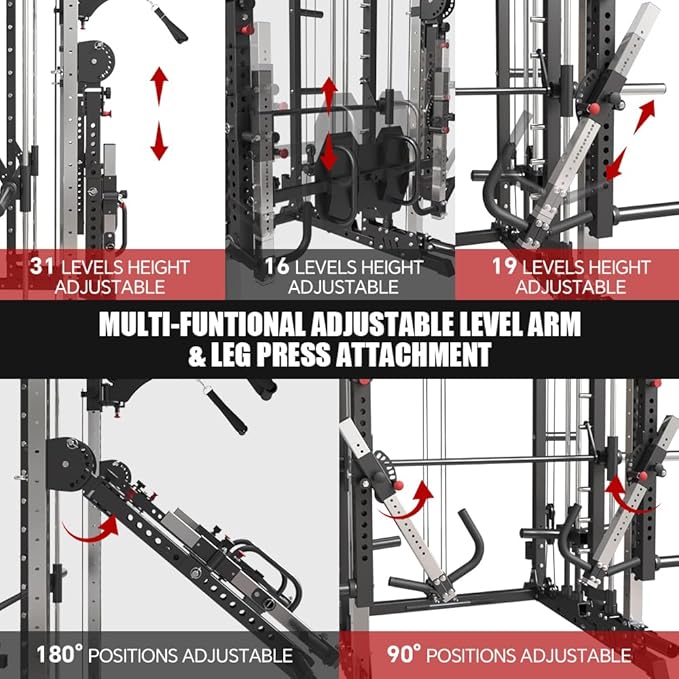 31 LEVELS HEIGHT ADJUSTABLE

16 LEVELS HEIGHT ADJUSTABLE

19 LEVELS HEIGHT ADJUSTABLE

MULTI-FUNTIONAL ADJUSTABLE LEVEL ARM & LEG PRESS ATTACHMENT

180° POSITIONS ADJUSTABLE

90° POSITIONS ADJUSTABLE