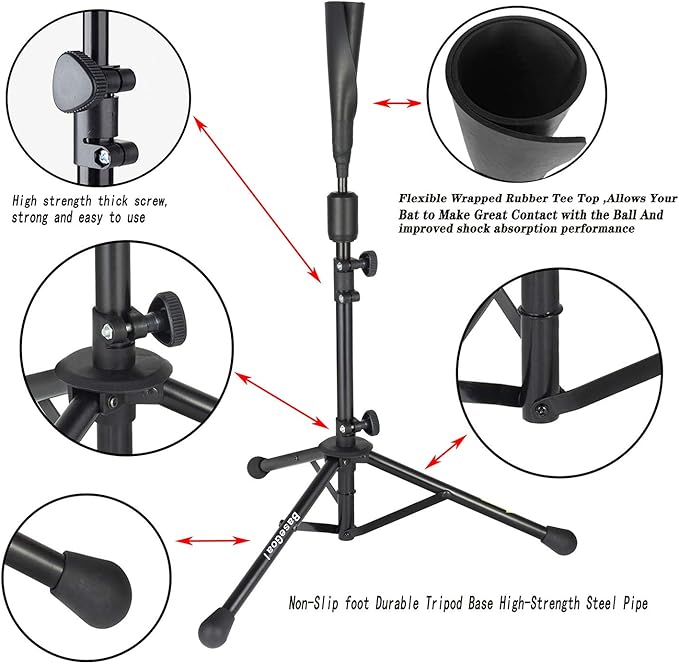 High strength thick screw, strong and easy to use

Flexible Wrapped Rubber Tee Top ,Allows Your Bat to Make Great Contact with the Ball And improved shock absorption performance

BaseGoal

Non-Slip foot Durable Tripod Base High-Strength Steel Pipe