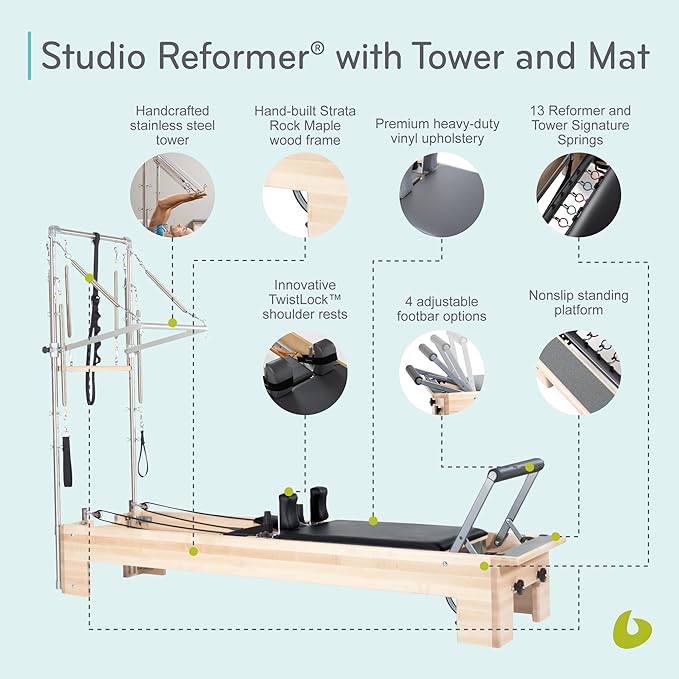 Studio Reformer® with Tower and Mat

Handcrafted stainless steel tower

Hand-built Strata Rock Maple wood frame

Premium heavy-duty vinyl upholstery

13 Reformer and Tower Signature Springs

Innovative TwistLock™ shoulder rests

4 adjustable footbar options

Nonslip standing platform