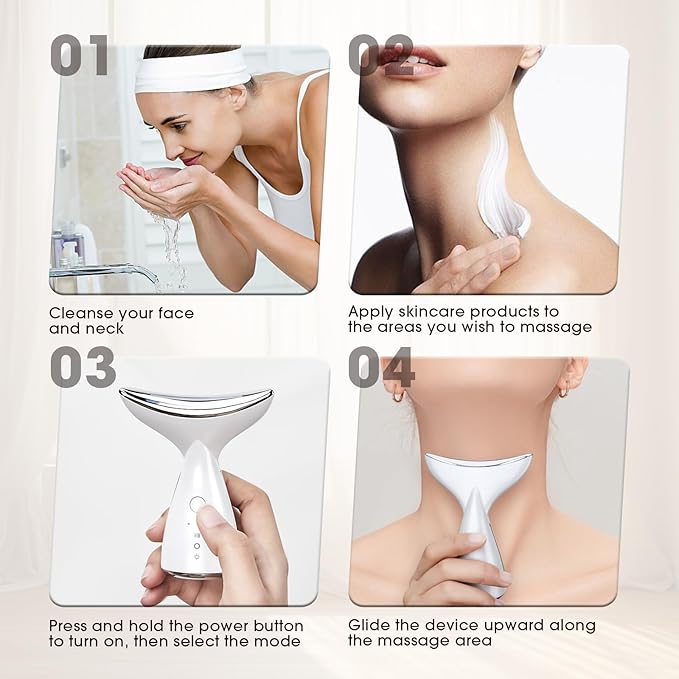 01

Cleanse your face and neck

02

Apply skincare products to the areas you wish to massage

03

Press and hold the power button to turn on, then select the mode

04

Glide the device upward along the massage area