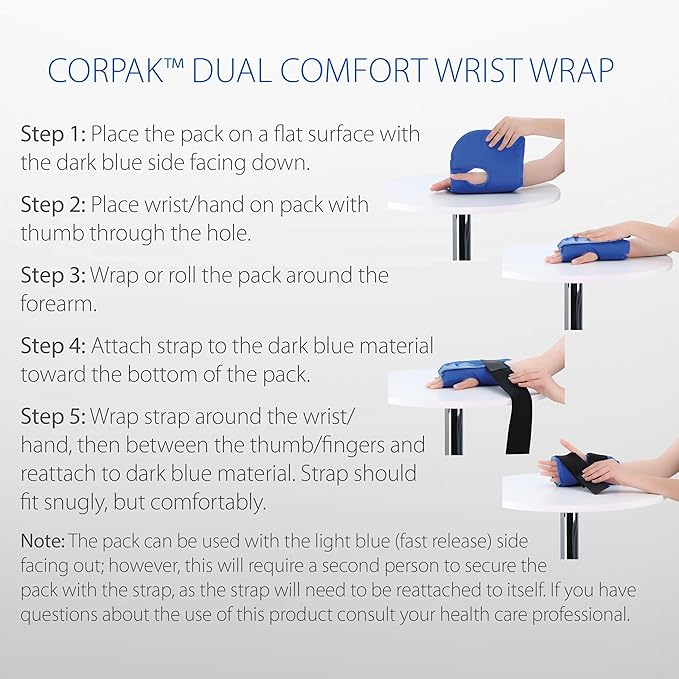 CORPAK™ DUAL COMFORT WRIST WRAP

Step 1: Place the pack on a flat surface with the dark blue side facing down.

Step 2: Place wrist/hand on pack with thumb through the hole.

Step 3: Wrap or roll the pack around the forearm.

Step 4: Attach strap to the dark blue material toward the bottom of the pack.

Step 5: Wrap strap around the wrist/hand, then between the thumb/fingers and reattach to dark blue material. Strap should fit snugly, but comfortably.

Note: The pack can be used with the light blue (fast release) side facing out; however, this will require a second person to secure the pack with the strap, as the strap will need to be reattached to itself. If you have questions about the use of this product consult your health care professional.