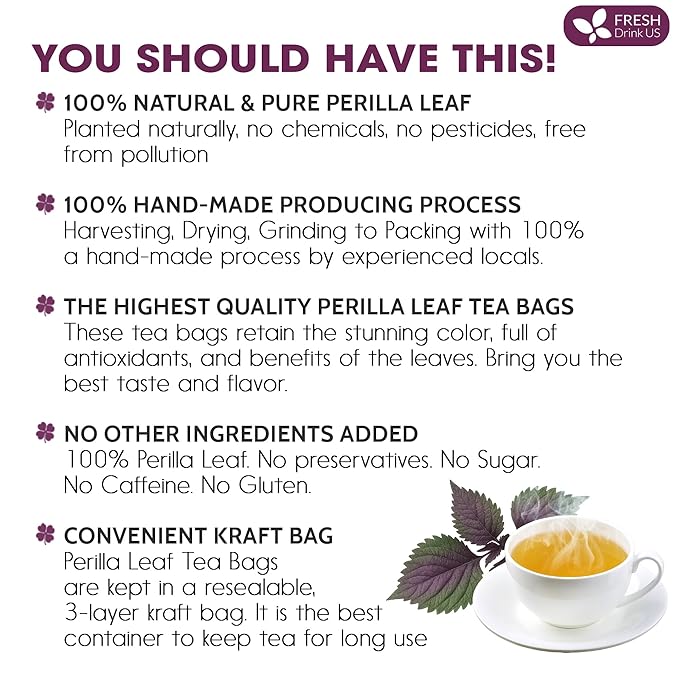 FRESH
Drink US

YOU SHOULD HAVE THIS!

100% NATURAL & PURE PERILLA LEAF
Planted naturally, no chemicals, no pesticides, free from pollution

100% HAND-MADE PRODUCING PROCESS
Harvesting, Drying, Grinding to Packing with 100% a hand-made process by experienced locals.

THE HIGHEST QUALITY PERILLA LEAF TEA BAGS
These tea bags retain the stunning color, full of antioxidants, and benefits of the leaves. Bring you the best taste and flavor.

NO OTHER INGREDIENTS ADDED
100% Perilla Leaf. No preservatives. No Sugar. No Caffeine. No Gluten.

CONVENIENT KRAFT BAG
Perilla Leaf Tea Bags are kept in a resealable, 3-layer kraft bag. It is the best container to keep tea for long use