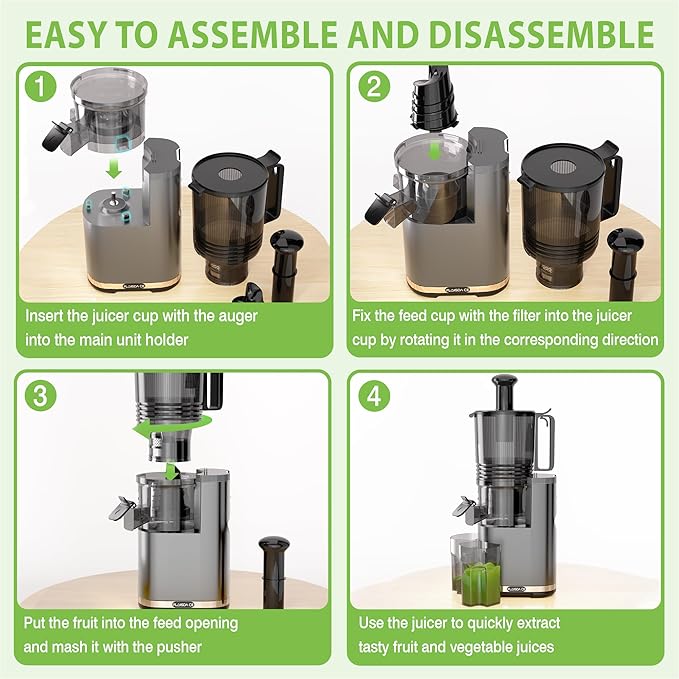 EASY TO ASSEMBLE AND DISASSEMBLE

1

Insert the juicer cup with the auger into the main unit holder

2

Fix the feed cup with the filter into the juicer cup by rotating it in the corresponding direction

3

Put the fruit into the feed opening and mash it with the pusher

4

Use the juicer to quickly extract tasty fruit and vegetable juices