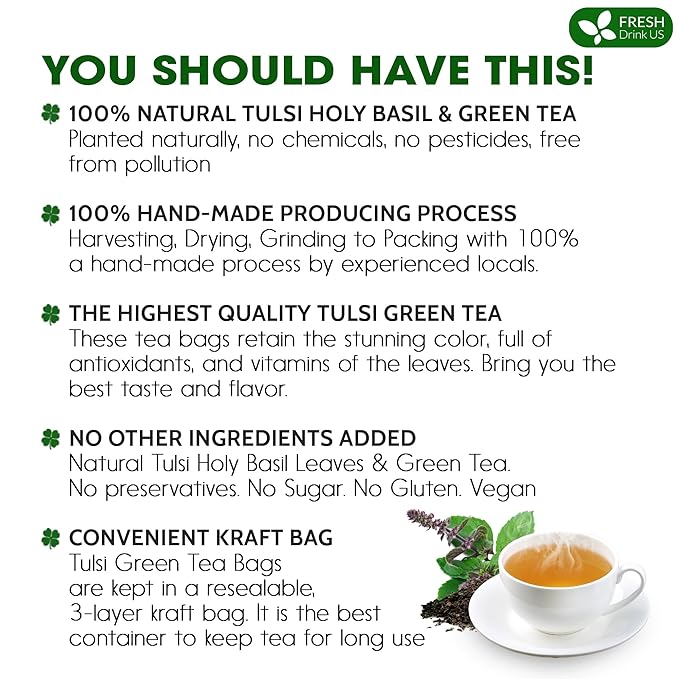 FRESH
Drink US

YOU SHOULD HAVE THIS!

100% NATURAL TULSI HOLY BASIL & GREEN TEA
Planted naturally, no chemicals, no pesticides, free from pollution

100% HAND-MADE PRODUCING PROCESS
Harvesting, Drying, Grinding to Packing with 100% a hand-made process by experienced locals.

THE HIGHEST QUALITY TULSI GREEN TEA
These tea bags retain the stunning color, full of antioxidants, and vitamins of the leaves. Bring you the best taste and flavor.

NO OTHER INGREDIENTS ADDED
Natural Tulsi Holy Basil Leaves & Green Tea.
No preservatives. No Sugar. No Gluten. Vegan

CONVENIENT KRAFT BAG
Tulsi Green Tea Bags are kept in a resealable, 3-layer kraft bag. It is the best container to keep tea for long use