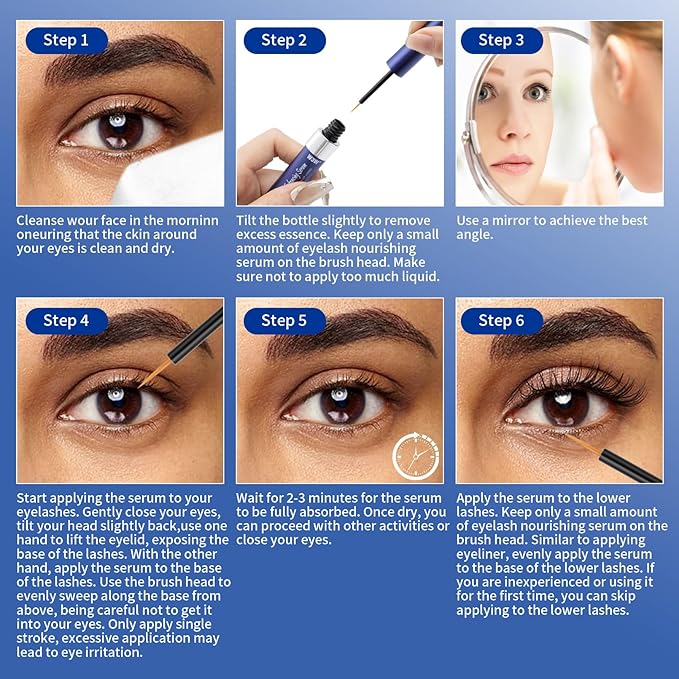 Step 1

Cleanse wour face in the morninn oneuring that the ckin around your eyes is clean and dry.

Step 2

Tilt the bottle slightly to remove excess essence. Keep only a small amount of eyelash nourishing serum on the brush head. Make sure not to apply too much liquid.

Step 3

Use a mirror to achieve the best angle.

Step 4

Start applying the serum to your eyelashes. Gently close your eyes, tilt your head slightly back,use one hand to lift the eyelid, exposing the base of the lashes. With the other hand, apply the serum to the base of the lashes. Use the brush head to evenly sweep along the base from above, being careful not to get it into your eyes. Only apply single stroke, excessive application may lead to eye irritation.

Step 5

Wait for 2-3 minutes for the serum to be fully absorbed. Once dry, you can proceed with other activities or close your eyes.

Step 6

Apply the serum to the lower lashes. Keep only a small amount of eyelash nourishing serum on the brush head. Similar to applying eyeliner, evenly apply the serum to the base of the lower lashes. If you are inexperienced or using it for the first time, you can skip applying to the lower lashes.