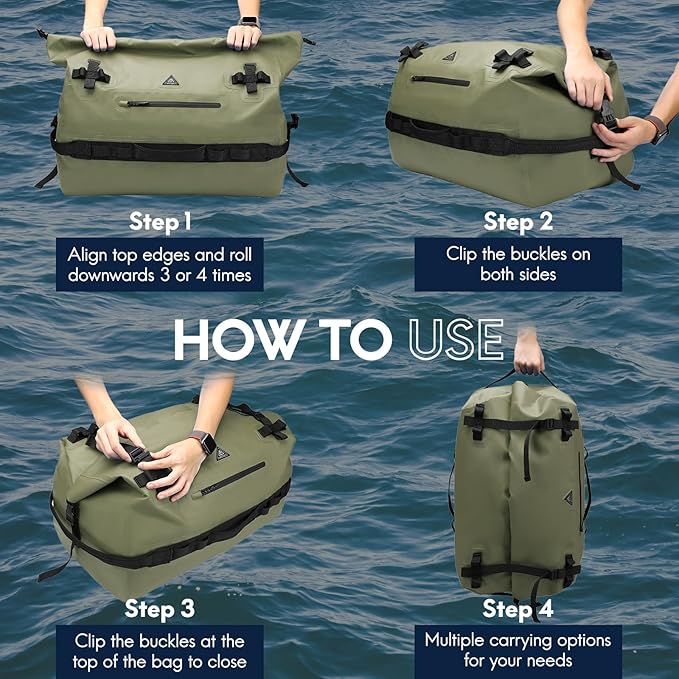 Step 1

Align top edges and roll downwards 3 or 4 times

Step 2

Clip the buckles on both sides

HOW TO USE

Step 3

Clip the buckles at the top of the bag to close

Step 4

Multiple carrying options for your needs