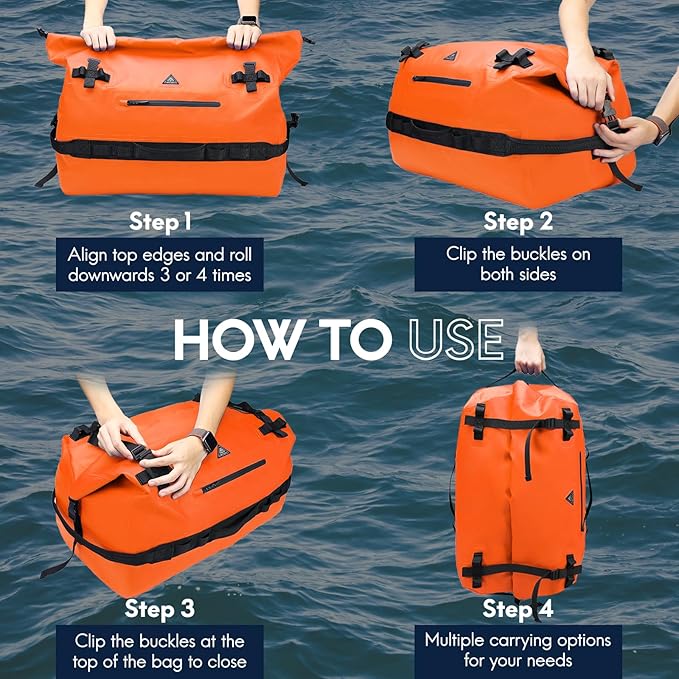 Step 1

Align top edges and roll downwards 3 or 4 times

Step 2

Clip the buckles on both sides

HOW TO USE

Step 3

Clip the buckles at the top of the bag to close

Step 4

Multiple carrying options for your needs