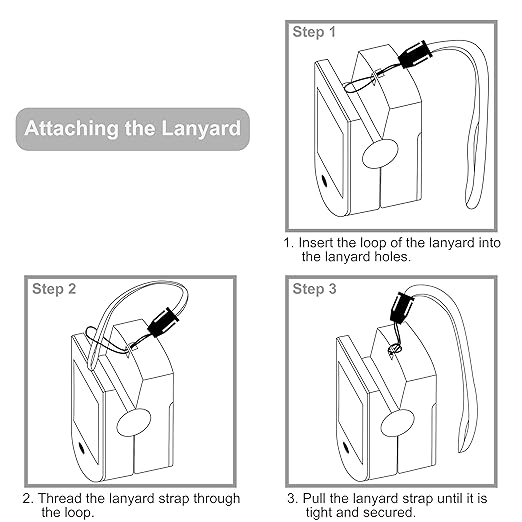 Attaching the Lanyard

Step 1

1. Insert the loop of the lanyard into the lanyard holes.

Step 2

2. Thread the lanyard strap through the loop.

Step 3

3. Pull the lanyard strap until it is tight and secured.