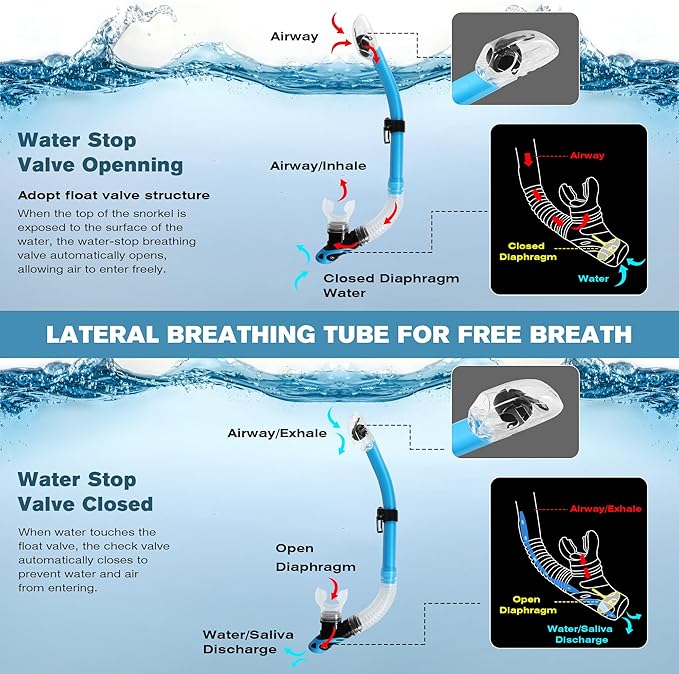 Airway

Water Stop Valve Openning

Adopt float valve structure

When the top of the snorkel is exposed to the surface of the water, the water-stop breathing valve automatically opens, allowing air to enter freely.

Airway/Inhale

Closed Diaphragm Water

Airway

Closed Diaphragm

Water

LATERAL BREATHING TUBE FOR FREE BREATH

Airway/Exhale

Water Stop Valve Closed

When water touches the float valve, the check valve automatically closes to prevent water and air from entering.

Open Diaphragm

Water/Saliva Discharge

Airway/Exhale

Open Diaphragm

Water/Saliva Discharge