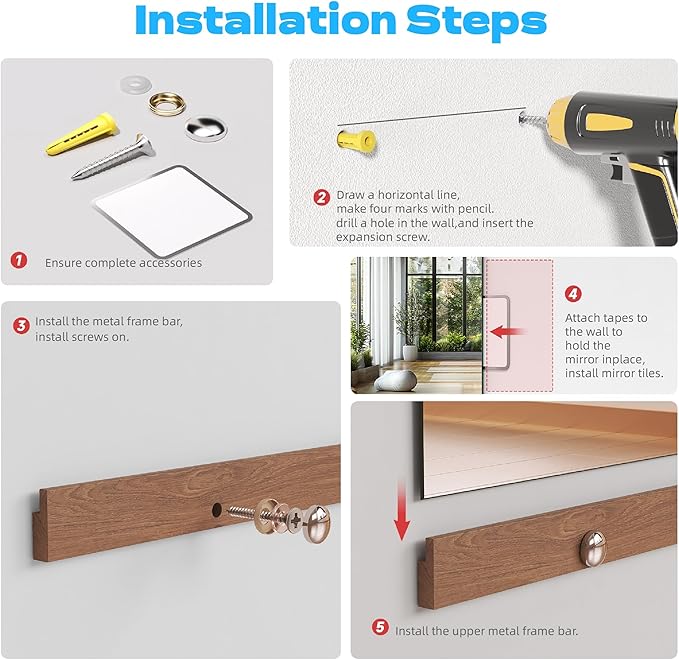 Installation Steps

1 Ensure complete accessories

2 Draw a horizontal line, make four marks with pencil. drill a hole in the wall,and insert the expansion screw.

3 Install the metal frame bar, install screws on.

4 Attach tapes to the wall to hold the mirror inplace, install mirror tiles.

5 Install the upper metal frame bar.